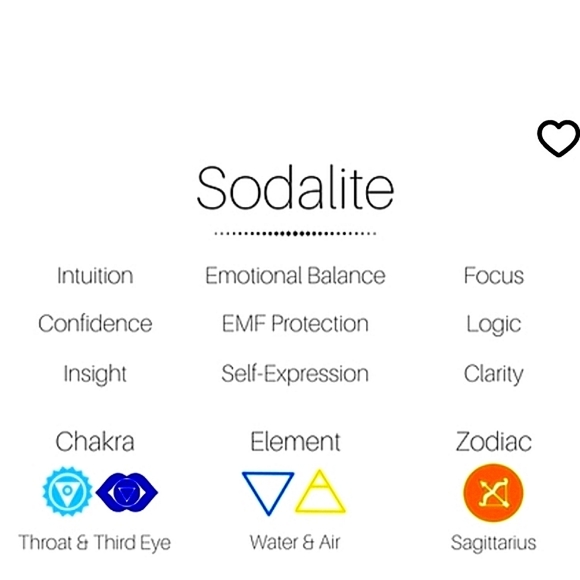 Sodalite

Intuition
Confidence
Insight

Emotional Balance
EMF Protection
Self-Expression

Focus
Logic
Clarity

Chakra
Throat & Third Eye

Element
Water & Air

Zodiac
Sagittarius